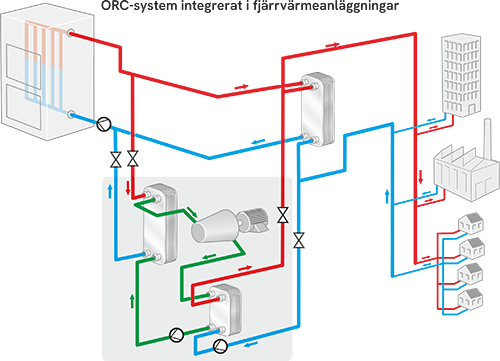 ORC-system integrerat i fjärrvärmeanläggningar